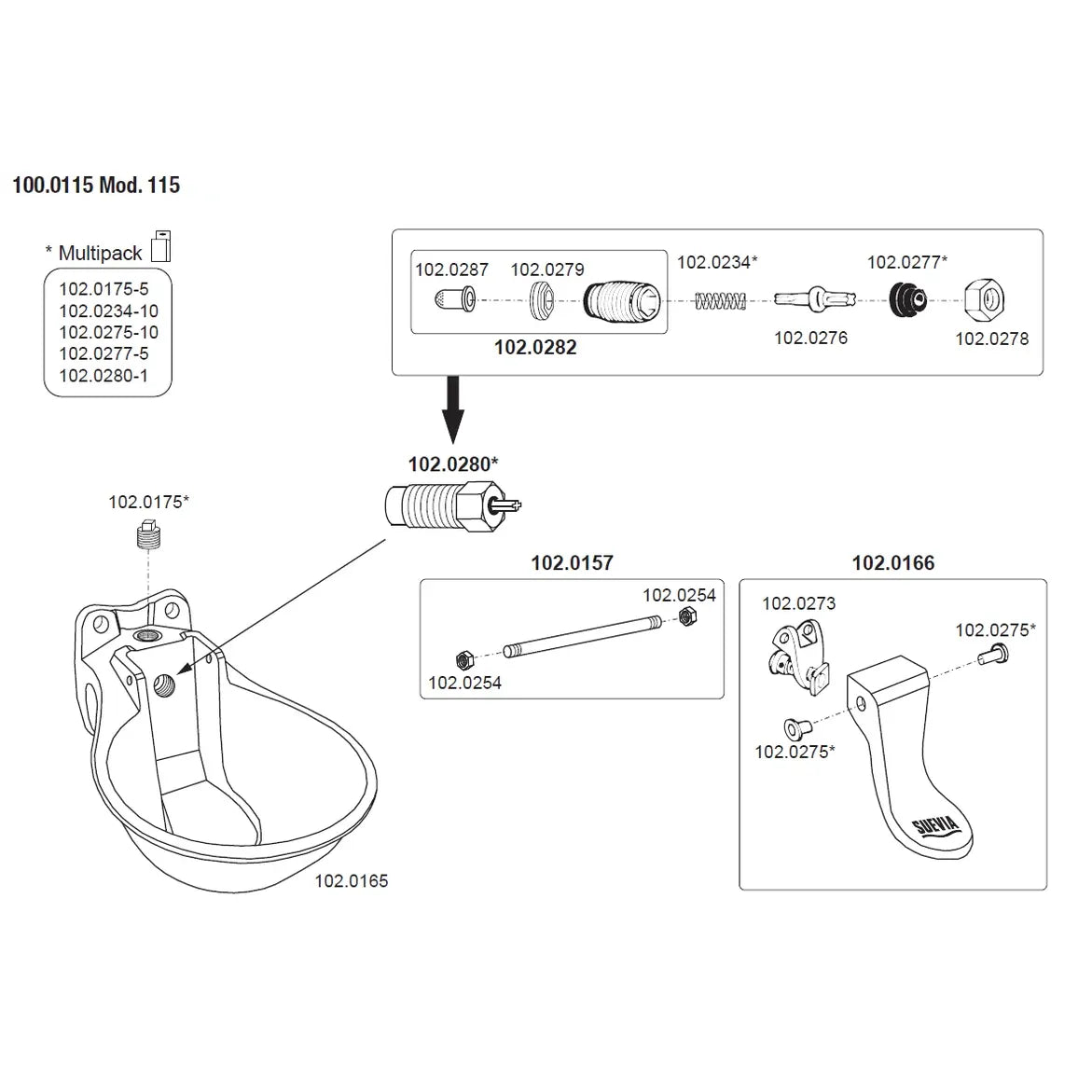 100.0115 Mod. 115

* Multipack

102.0175-5
102.0234-10
102.0275-10
102.0277-5
102.0280-1

102.0287
102.0279
102.0282
102.0234*
102.0276
102.0277*
102.0278

102.0280*

102.0175*

102.0165

102.0157
102.0254
102.0254

102.0166
102.0273
102.0275*
102.0275*
SUEVIA