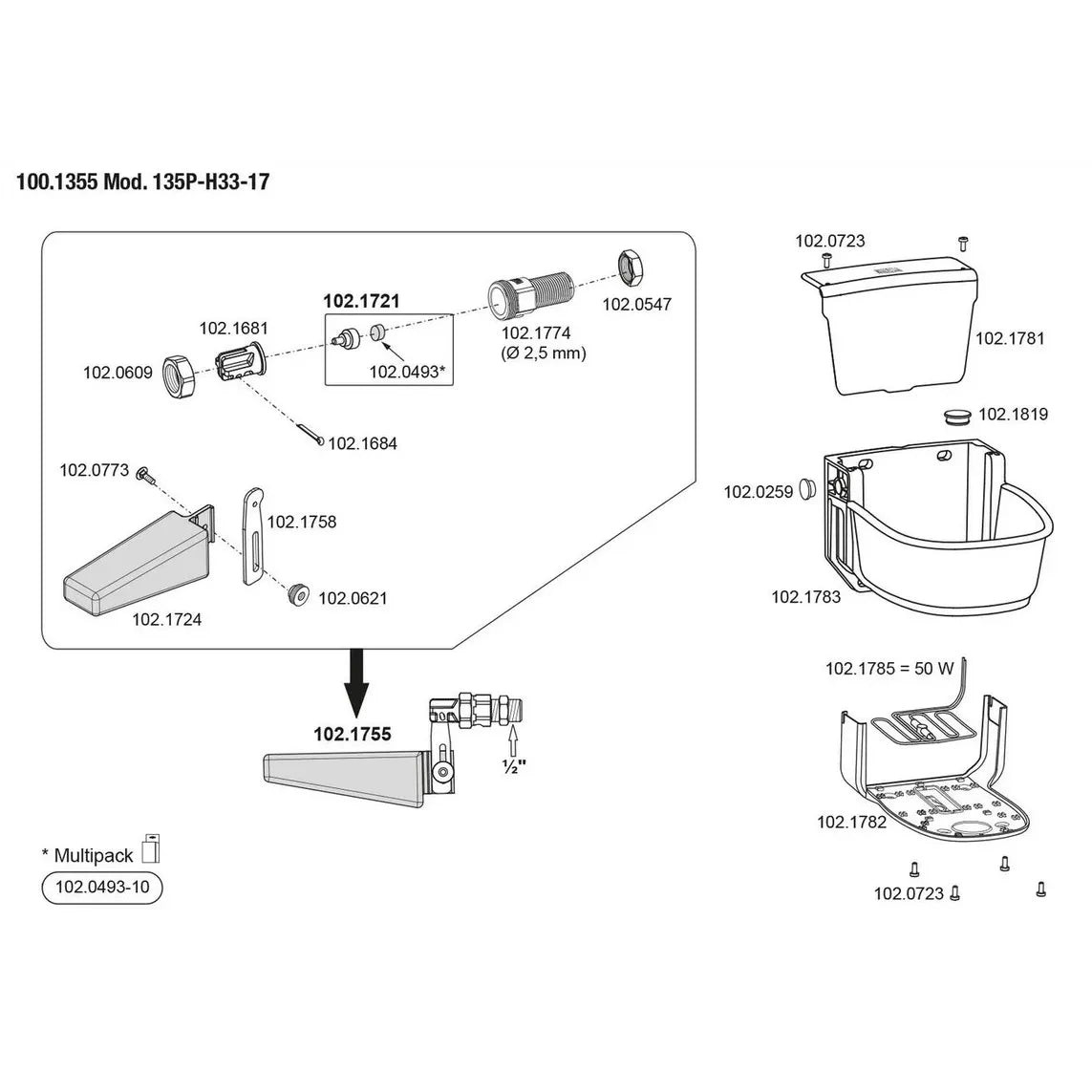 100.1355 Mod. 135P-H33-17

102.1721

102.1681

102.0609

102.0493*

102.1774
(Ø 2,5 mm)

102.0547

102.1684

102.0773

102.1758

102.0621

102.1724

102.1755

½"

* Multipack

102.0493-10

102.0723

102.1781

102.1819

102.0259

102.1783

102.1785 = 50 W

102.1782

102.0723