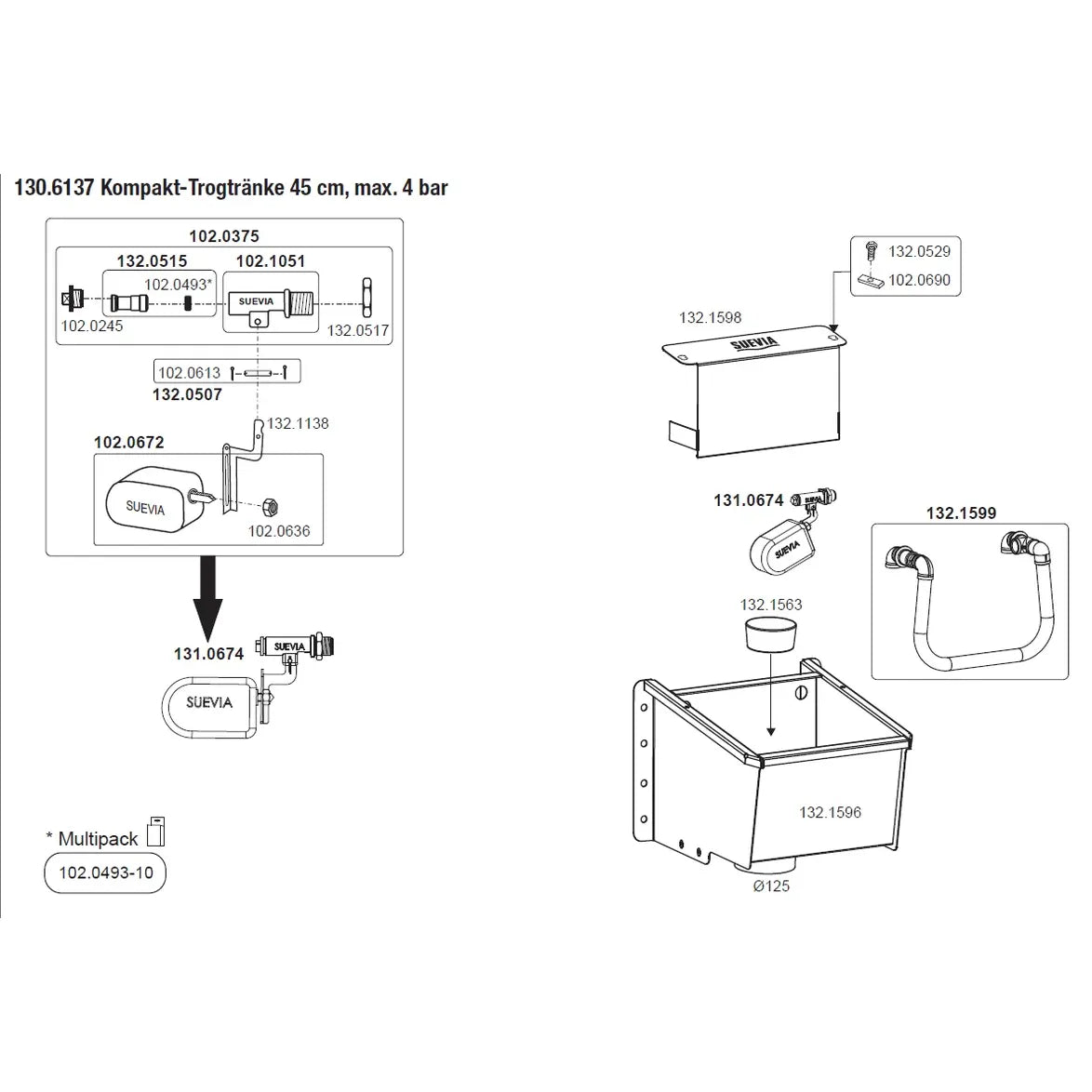 130.6137 Kompakt-Trogtränke 45 cm, max. 4 bar

102.0375
132.0515
102.1051
102.0493*
SUEVIA
102.0245
132.0517
102.0613
132.0507
132.1138
102.0672
SUEVIA
102.0636

131.0674
SUEVIA
SUEVIA

* Multipack
102.0493-10

132.0529
102.0690
132.1598
SUEVIA
131.0674
SUEVIA
SUEVIA
132.1599
132.1563
132.1596
Ø125