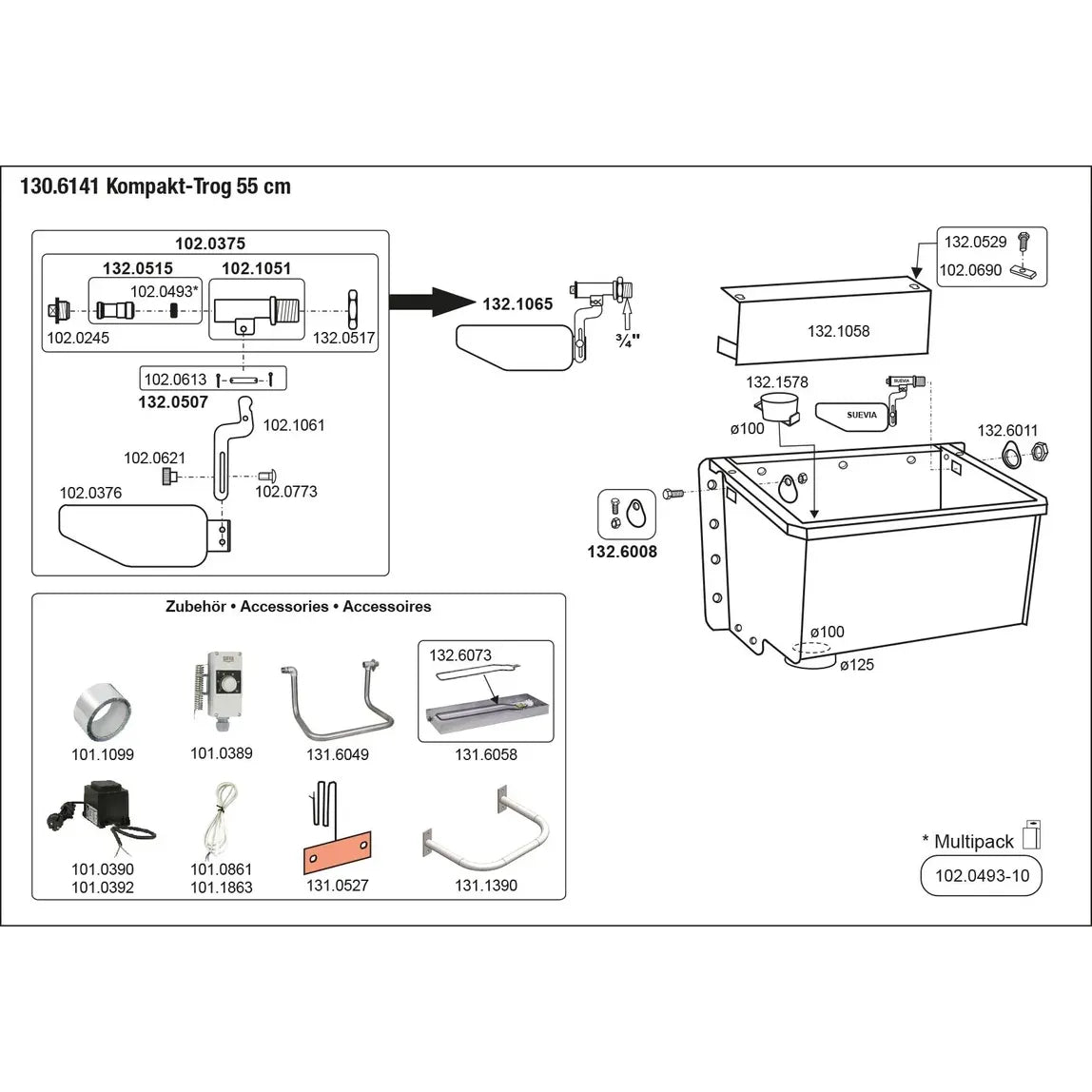 130.6141 Kompakt-Trog 55 cm

102.0375
132.0515
102.1051
102.0493*
102.0245
132.0517
102.0613
132.0507
102.1061
102.0621
102.0773
102.0376

132.1065
$\frac{3}{4}$"

132.0529
102.0690
132.1058
132.1578
SUEVIA
SUEVIA
ø100
132.6011
132.6008
ø100
ø125

Zubehör • Accessories • Accessoires
101.1099
101.0389
131.6049
132.6073
131.6058
101.0390
101.0392
101.0861
101.1863
131.0527
131.1390

* Multipack
102.0493-10