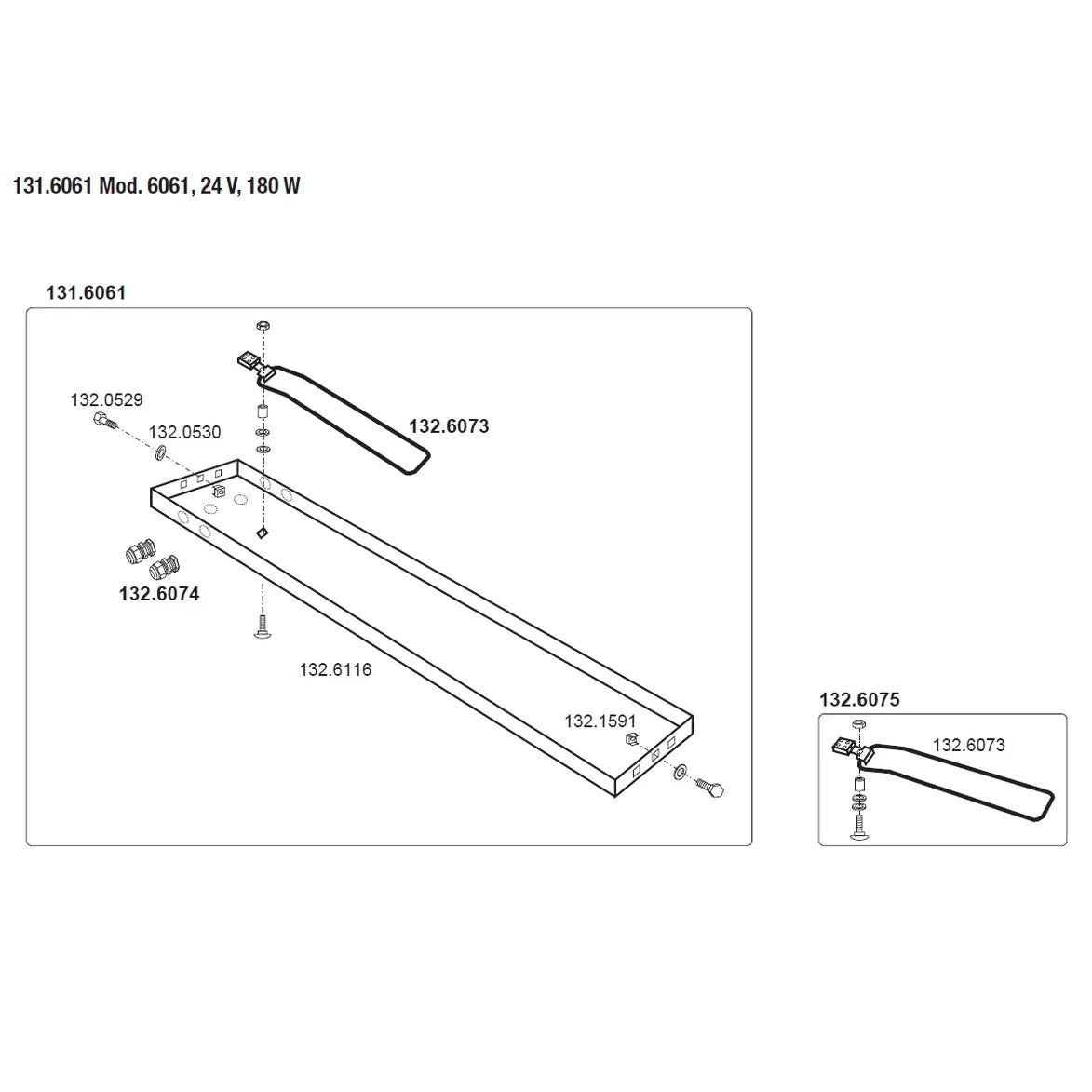 131.6061 Mod. 6061, 24 V, 180 W

131.6061

132.0529

132.0530

132.6073

132.6074

132.6116

132.1591

132.6075

132.6073