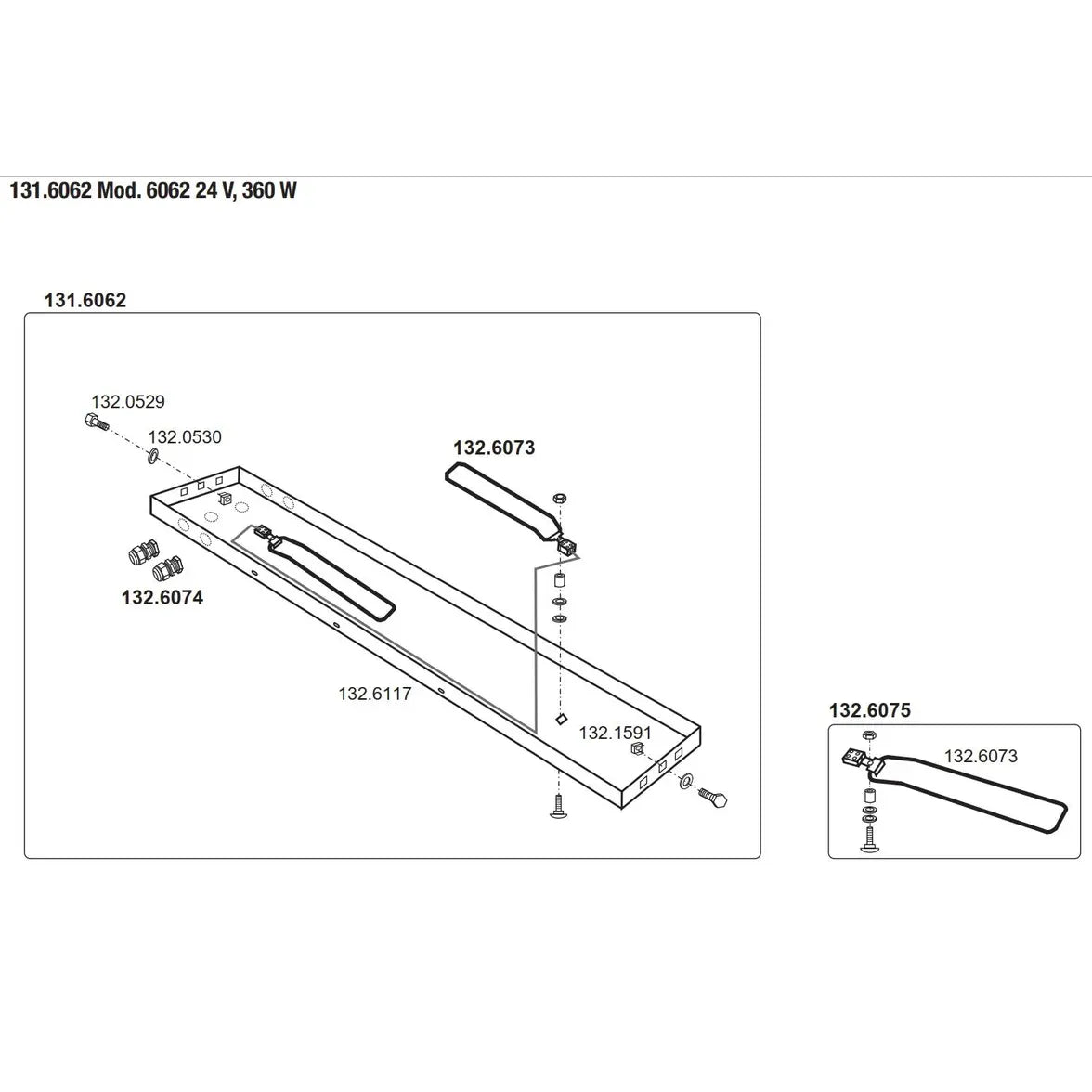 131.6062 Mod. 6062 24 V, 360 W

131.6062

132.0529

132.0530

132.6073

132.6074

132.6117

132.1591

132.6075

132.6073