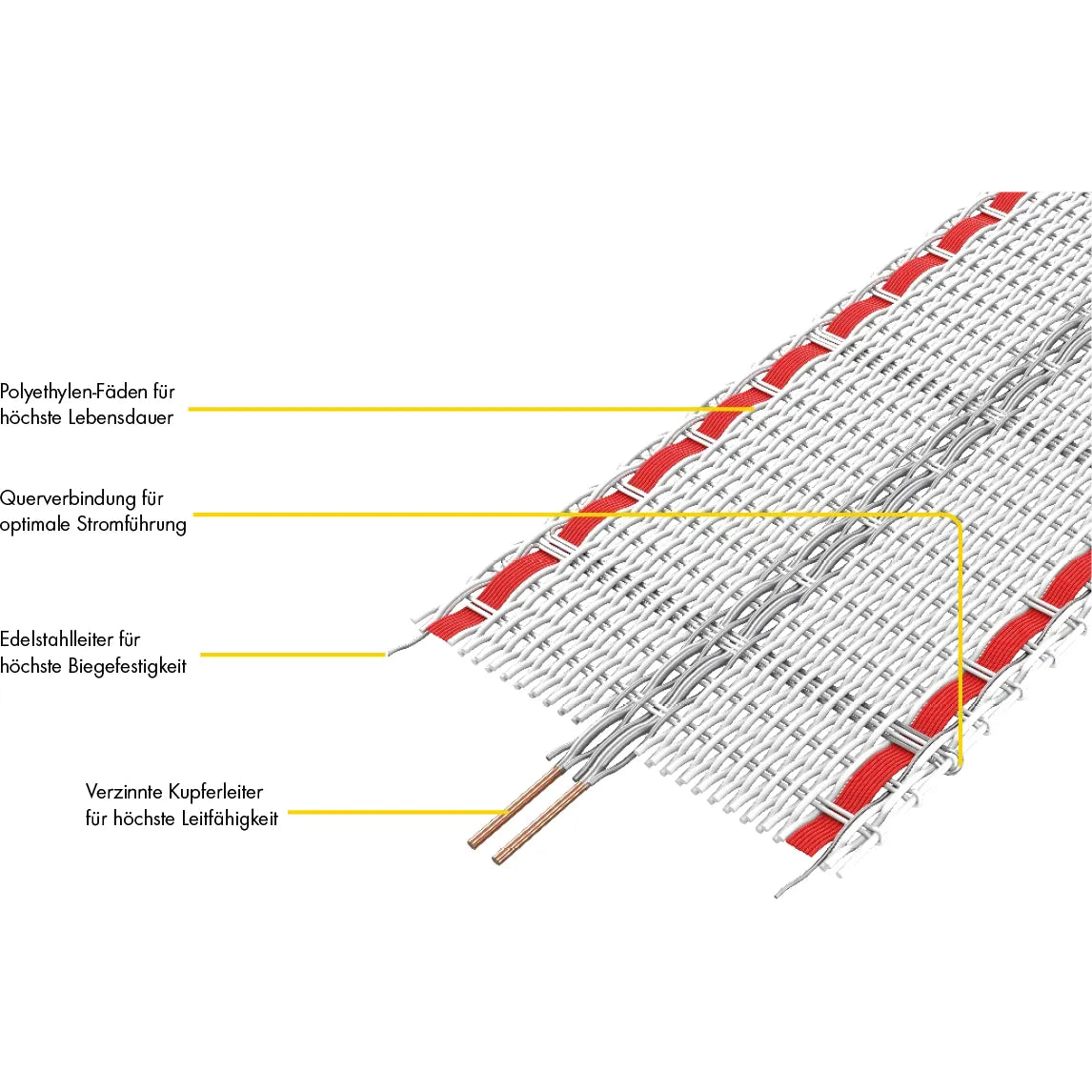 Polyethylen-Fäden für höchste Lebensdauer

Querverbindung für optimale Stromführung

Edelstahlleiter für höchste Biegefestigkeit

Verzinnte Kupferleiter für höchste Leitfähigkeit