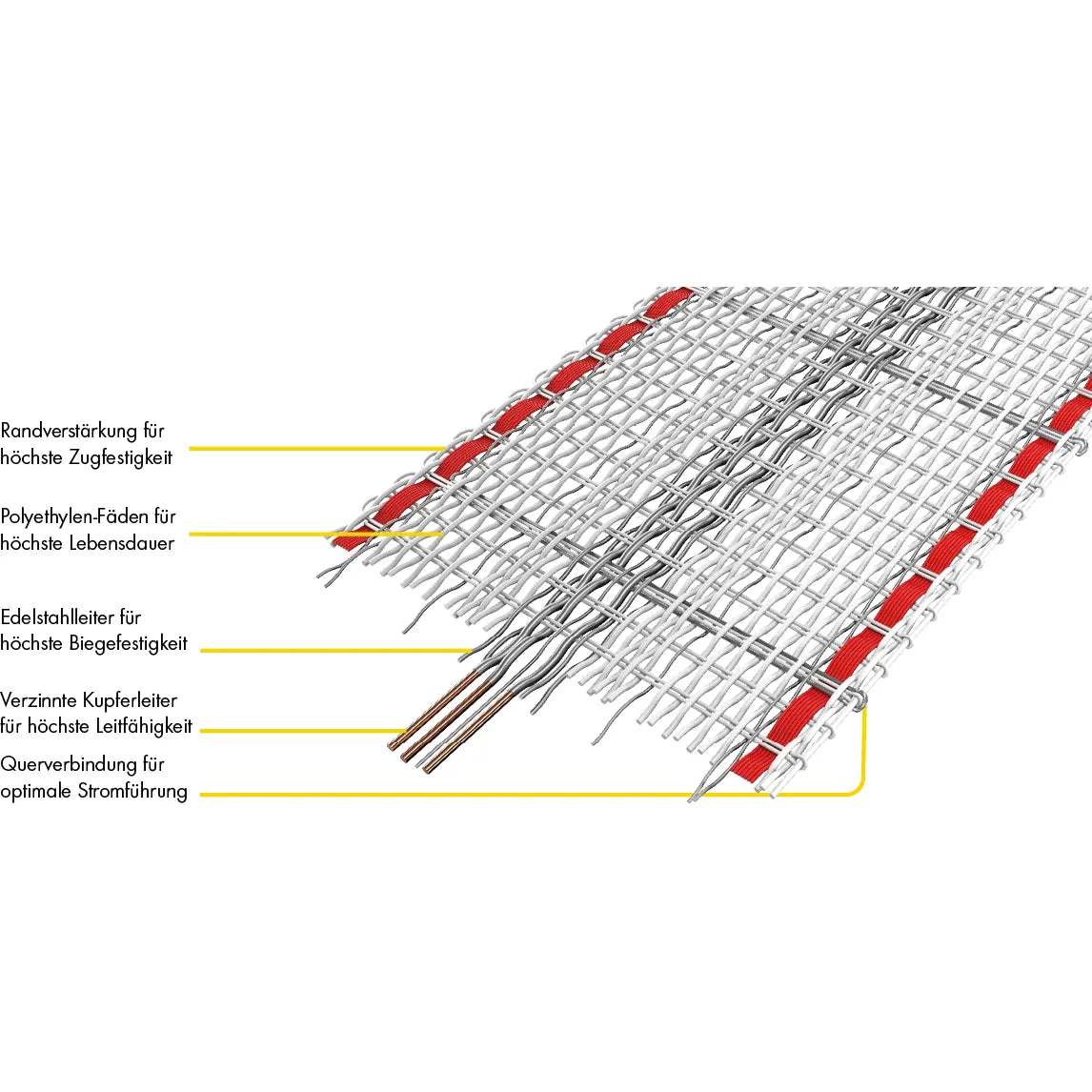 Randverstärkung für höchste Zugfestigkeit

Polyethylen-Fäden für höchste Lebensdauer

Edelstahlleiter für höchste Biegefestigkeit

Verzinnte Kupferleiter für höchste Leitfähigkeit

Querverbindung für optimale Stromführung