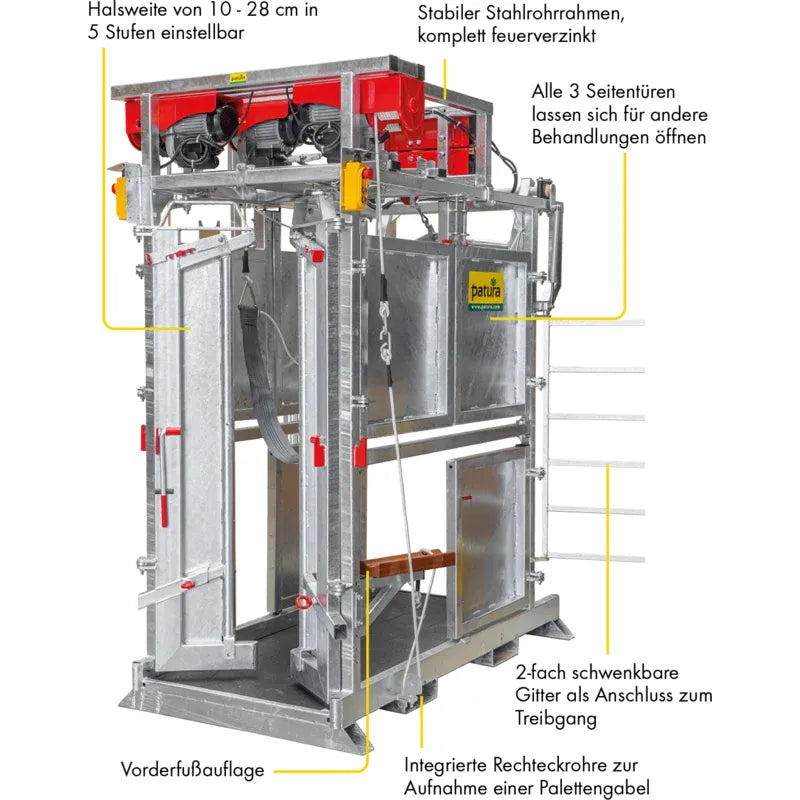 Halsweite von 10 - 28 cm in 5 Stufen einstellbar

Stabiler Stahlrohrrahmen, komplett feuerverzinkt

Alle 3 Seitentüren lassen sich für andere Behandlungen öffnen

patura

patura
www.patura.com

2-fach schwenkbare Gitter als Anschluss zum Treibgang

Vorderfußauflage

Integrierte Rechteckrohre zur Aufnahme einer Palettengabel